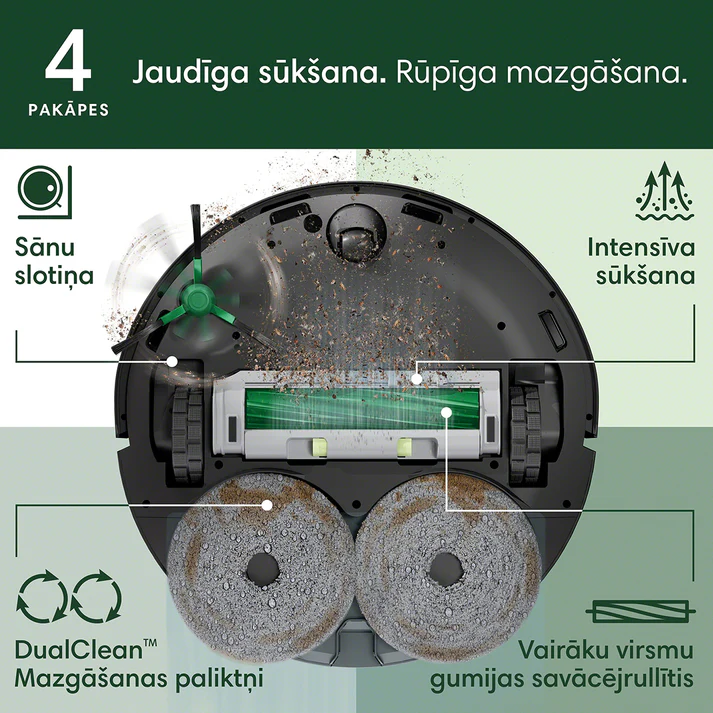 4
PAKĀPES

Jaudīga sūkšana. Rūpīga mazgāšana.

Sānu slotiņa

Intensīva sūkšana

DualClean™ Mazgāšanas paliktņi

Vairāku virsmu gumijas savācējrullītis