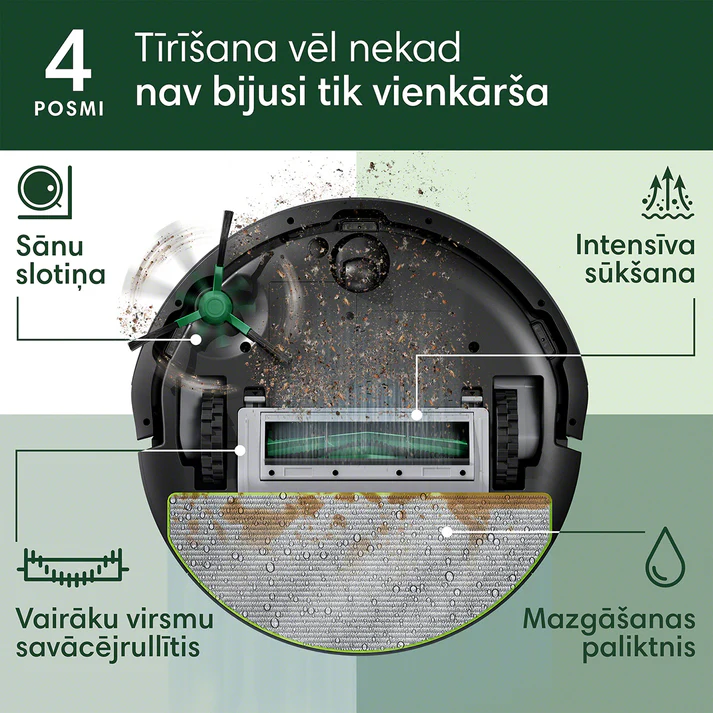 4
POSMI

Tīrīšana vēl nekad
nav bijusi tik vienkārša

Sānu
slotiņa

Intensīva
sūkšana

Vairāku virsmu
savācējrullītis

Mazgāšanas
paliktnis